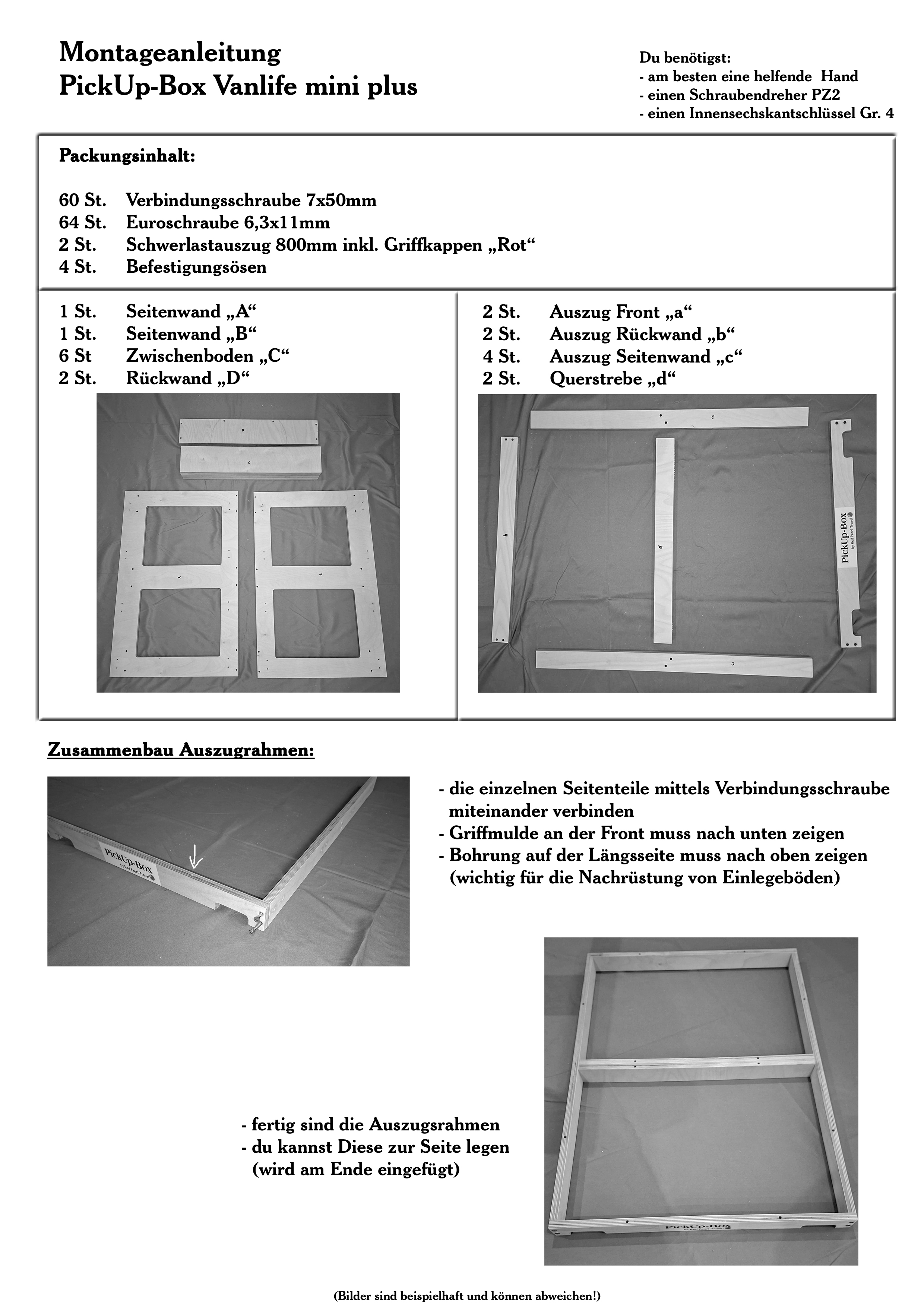 Montageanleitung
PickUp-Box Vanlife mini plus

Du benötigst:
- am besten eine helfende Hand
- einen Schraubendreher PZ2
- einen Innensechskantschlüssel Gr. 4

Packungsinhalt:

60 St. Verbindungsschraube 7x50mm
64 St. Euroschraube 6,3x11mm
2 St. Schwerlastauszug 800mm inkl. Griffkappen „Rot“
4 St. Befestigungsösen

1 St. Seitenwand „A“
1 St. Seitenwand „B“
6 St Zwischenboden „C“
2 St. Rückwand „D“

2 St. Auszug Front „a“
2 St. Auszug Rückwand „b“
4 St. Auszug Seitenwand „c“
2 St. Querstrebe „d“

PickUp-Box by Red Pearl Travel

Zusammenbau Auszugrahmen:

PickUp-Box by Red Pearl Travel

- die einzelnen Seitenteile mittels Verbindungsschraube miteinander verbinden
- Griffmulde an der Front muss nach unten zeigen
- Bohrung auf der Längsseite muss nach oben zeigen (wichtig für die Nachrüstung von Einlegeböden)

- fertig sind die Auszugsrahmen
- du kannst Diese zur Seite legen (wird am Ende eingefügt)

PickUp-Box by Red Pearl Travel

(Bilder sind beispielhaft und können abweichen!)